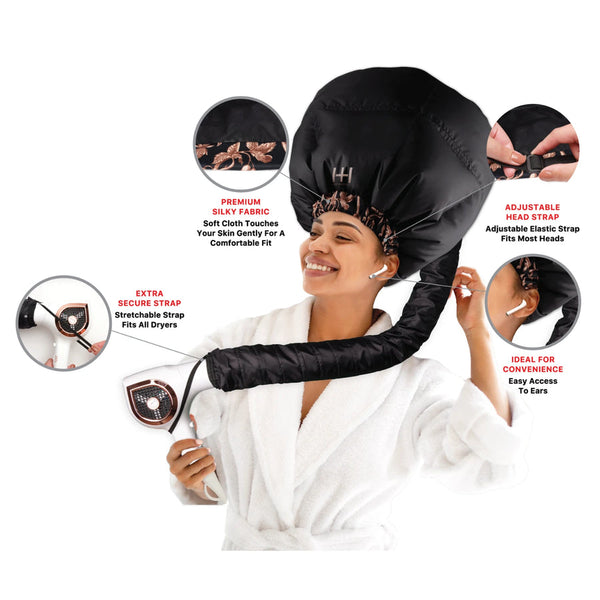 PREMIUM SILKY FABRIC
Soft Cloth Touches Your Skin Gently For A Comfortable Fit

ADJUSTABLE HEAD STRAP
Adjustable Elastic Strap Fits Most Heads

EXTRA SECURE STRAP
Stretchable Strap Fits All Dryers

IDEAL FOR CONVENIENCE
Easy Access To Ears